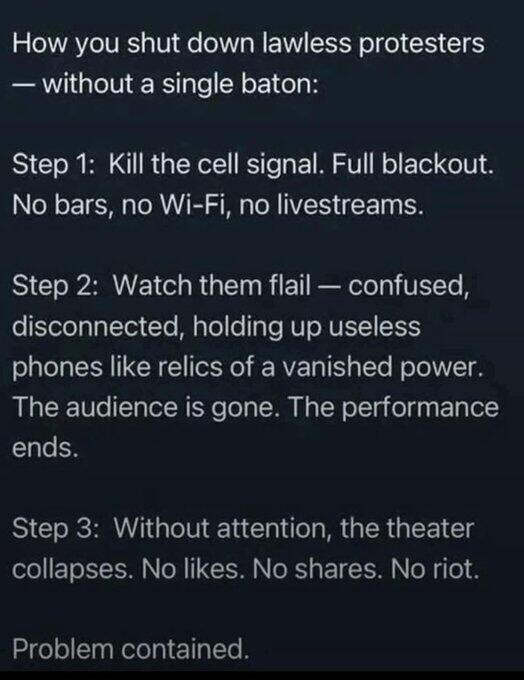 How you shut down lawless protesters — without a single baton:

Step 1: Kill the cell signal. Full blackout. No bars, no Wi-Fi, no livestreams.

Step 2: Watch them flail — confused, disconnected, holding up useless phones like relics of a vanished power. The audience is gone. The performance ends.

Step 3: Without attention, the theater collapses. No likes. No shares. No riot.

Problem contained.