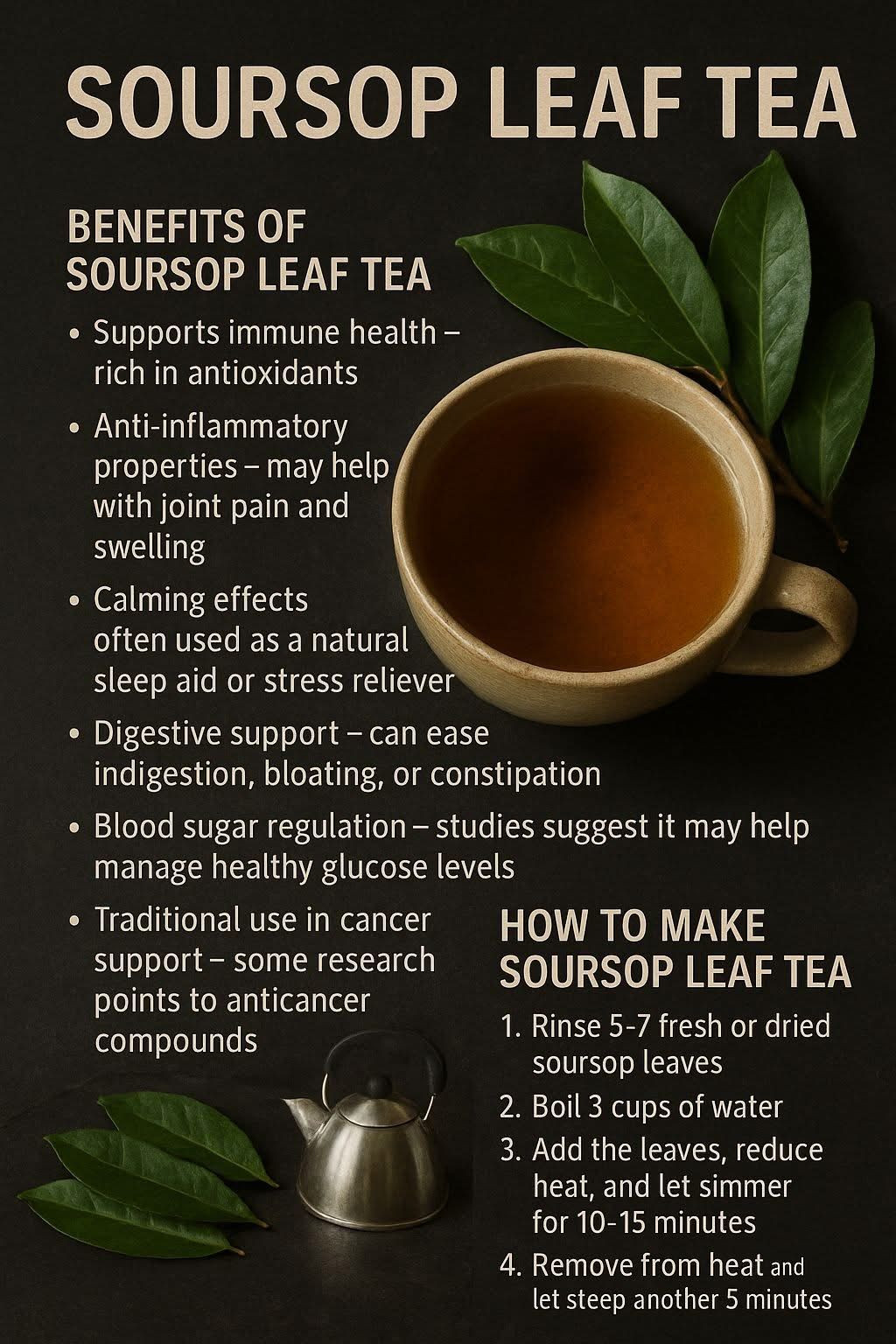 SOURSOP LEAF TEA

BENEFITS OF SOURSOP LEAF TEA

• Supports immune health – rich in antioxidants

• Anti-inflammatory properties – may help with joint pain and swelling

• Calming effects often used as a natural sleep aid or stress reliever

• Digestive support – can ease indigestion, bloating, or constipation

• Blood sugar regulation – studies suggest it may help manage healthy glucose levels

• Traditional use in cancer support – some research points to anticancer compounds

HOW TO MAKE SOURSOP LEAF TEA

1. Rinse 5-7 fresh or dried soursop leaves

2. Boil 3 cups of water

3. Add the leaves, reduce heat, and let simmer for 10-15 minutes

4. Remove from heat and let steep another 5 minutes